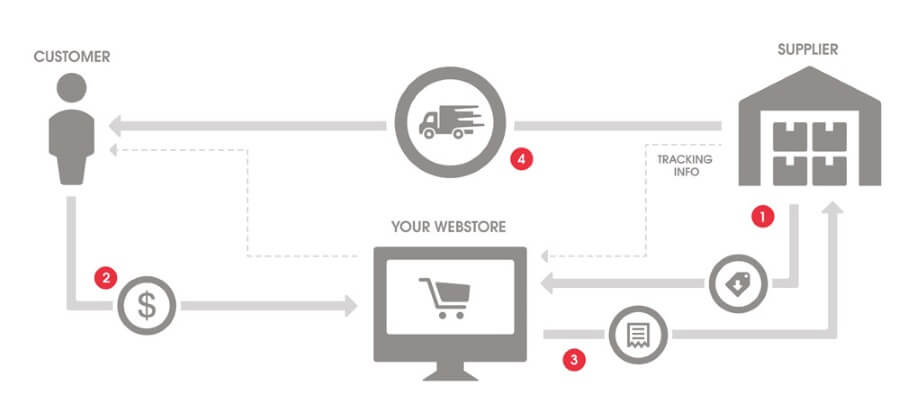 CUSTOMER

SUPPLIER

4

TRACKING INFO

1

YOUR WEBSTORE

2

$

3