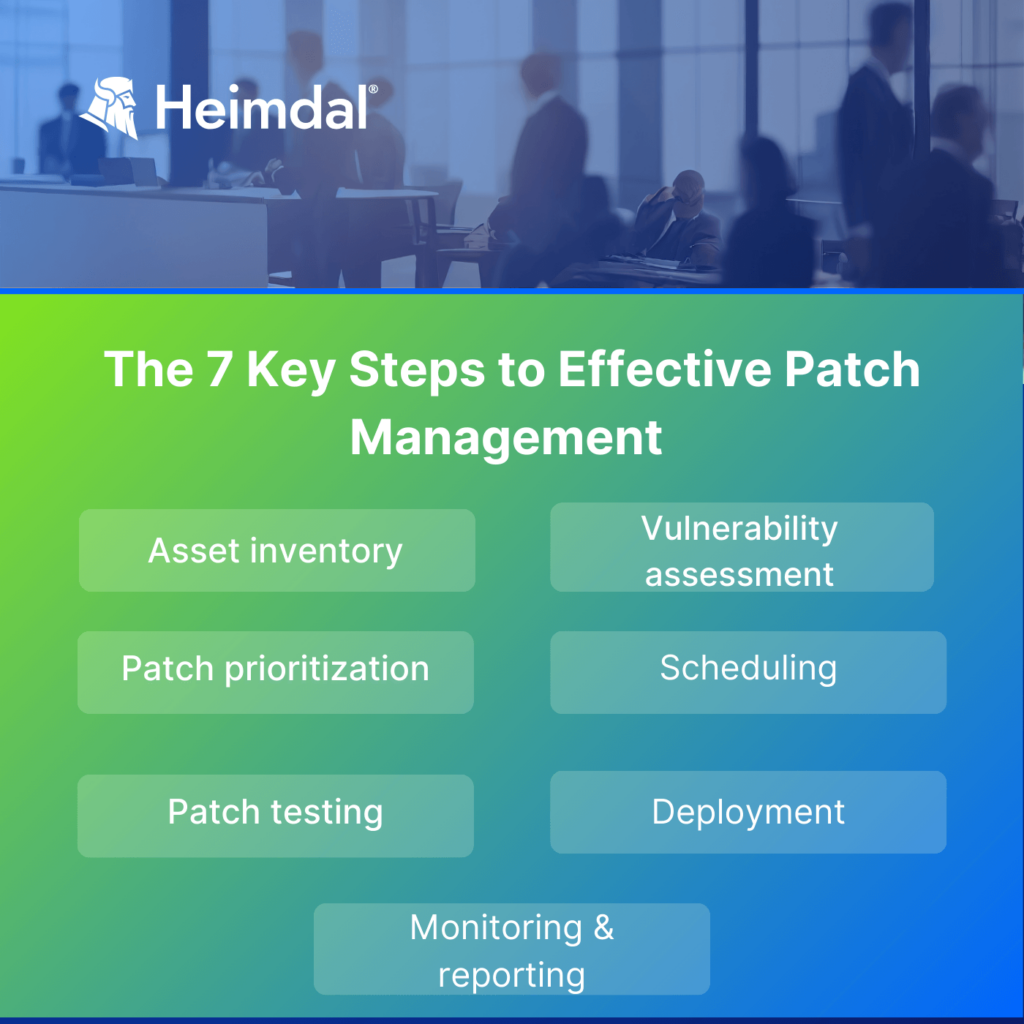 Heimdal®

The 7 Key Steps to Effective Patch Management

Asset inventory

Vulnerability assessment

Patch prioritization

Scheduling

Patch testing

Deployment

Monitoring & reporting