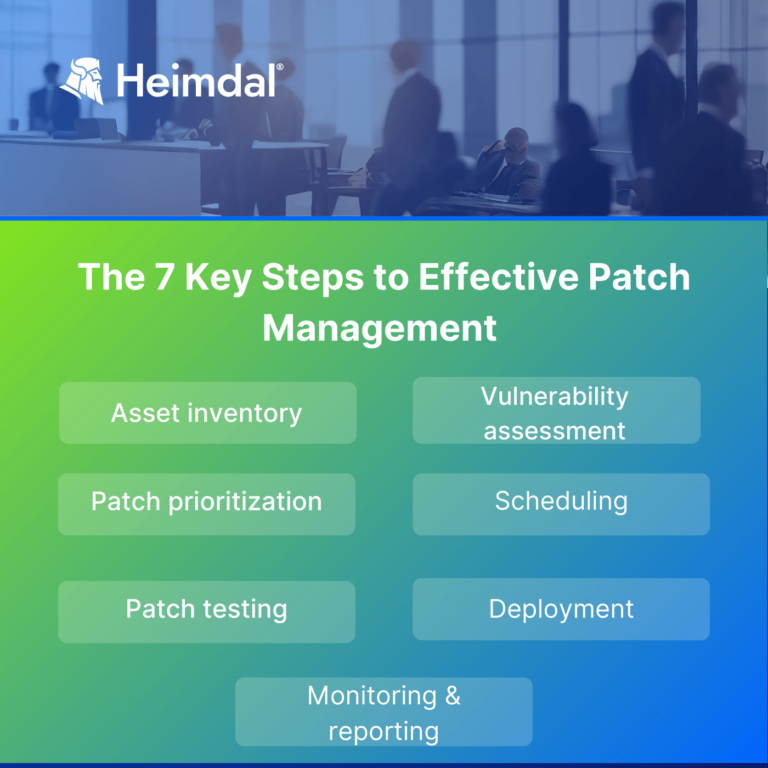 Heimdal®

The 7 Key Steps to Effective Patch Management

Asset inventory

Vulnerability assessment

Patch prioritization

Scheduling

Patch testing

Deployment

Monitoring & reporting